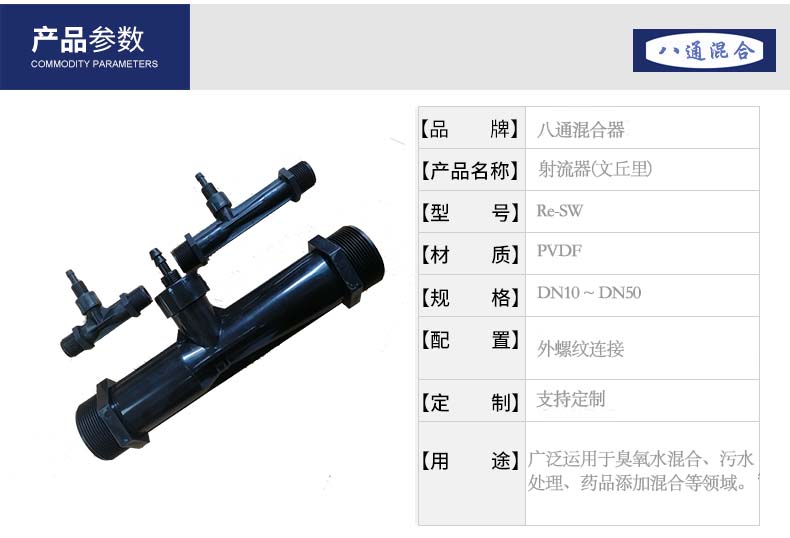 产品参数
COMMODITY PARAMETERS

八通混合

| 【品　　牌】 | 八通混合器 |
|---|---|
| 【产品名称】 | 射流器(文丘里) |
| 【型　　号】 | Re-SW |
| 【材　　质】 | PVDF |
| 【规　　格】 | DN10 ~ DN50 |
| 【配　　置】 | 外螺纹连接 |
| 【定　　制】 | 支持定制 |
| 【用　　途】 | 广泛运用于臭氧水混合、污水处理、药品添加混合等领域。 |